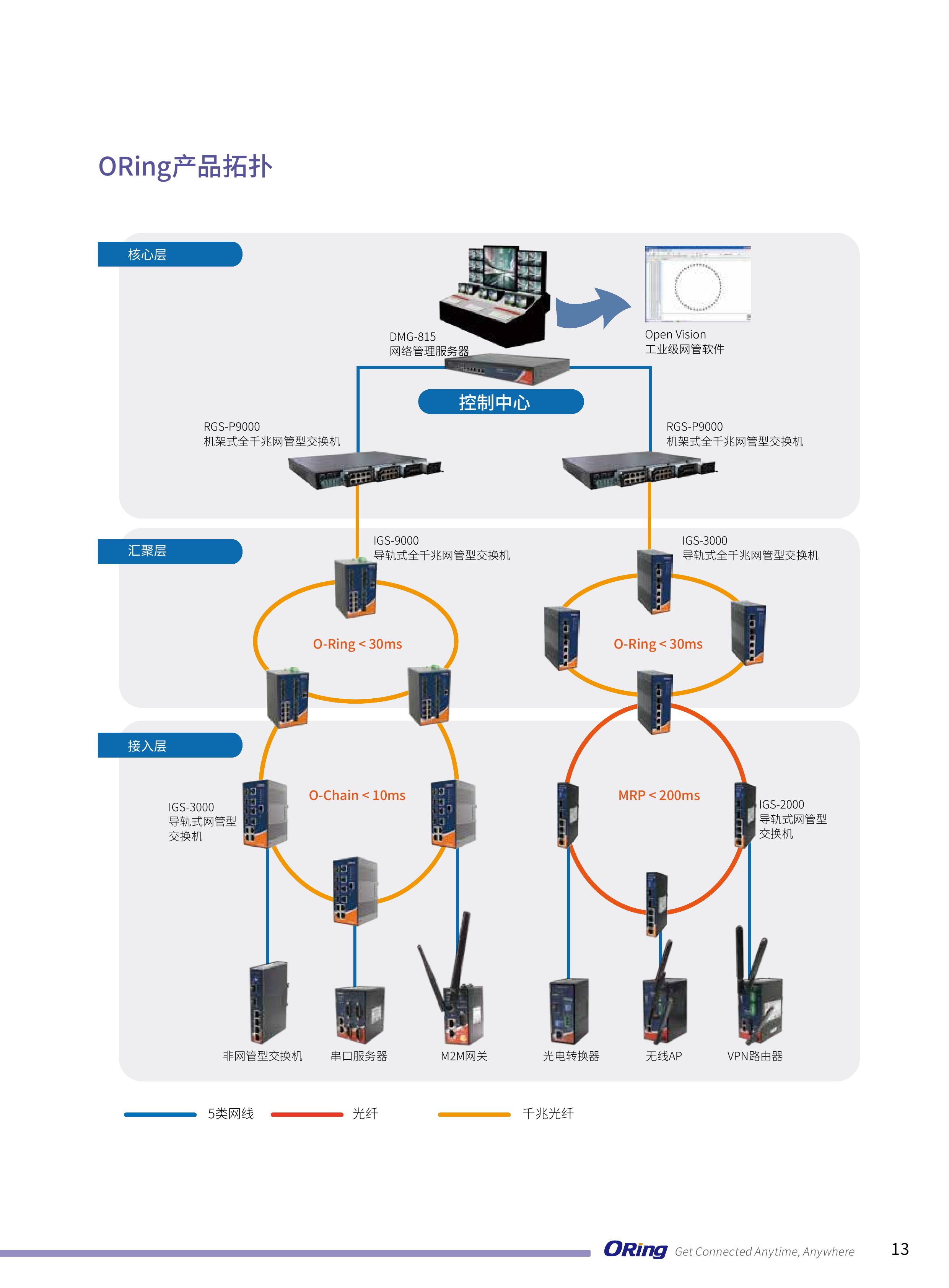 ORing产品拓扑

核心层

DMG-815
网络管理服务器

Open Vision
工业级网管软件

控制中心

RGS-P9000
机架式全千兆网管型交换机

RGS-P9000
机架式全千兆网管型交换机

汇聚层

IGS-9000
导轨式全千兆网管型交换机

IGS-3000
导轨式全千兆网管型交换机

O-Ring < 30ms

O-Ring < 30ms

接入层

IGS-3000
导轨式网管型
交换机

O-Chain < 10ms

MRP < 200ms

IGS-2000
导轨式网管型
交换机

非网管型交换机

串口服务器

M2M网关

光电转换器

无线AP

VPN路由器

5类网线

光纤

千兆光纤

ORing Get Connected Anytime, Anywhere

13